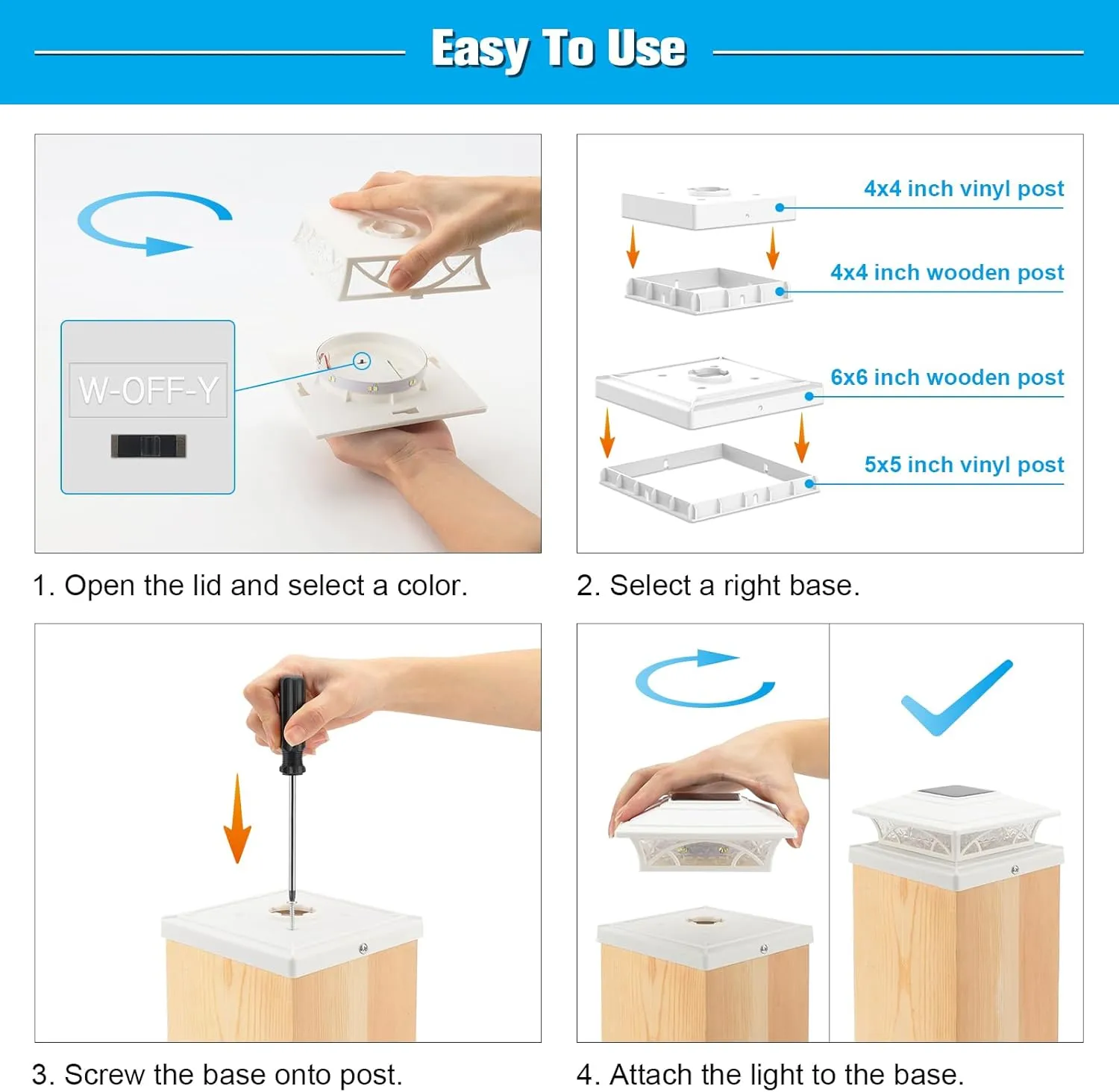 Easy To Use

W-OFF-Y

1. Open the lid and select a color.

4x4 inch vinyl post

4x4 inch wooden post

6x6 inch wooden post

5x5 inch vinyl post

2. Select a right base.

3. Screw the base onto post.

4. Attach the light to the base.