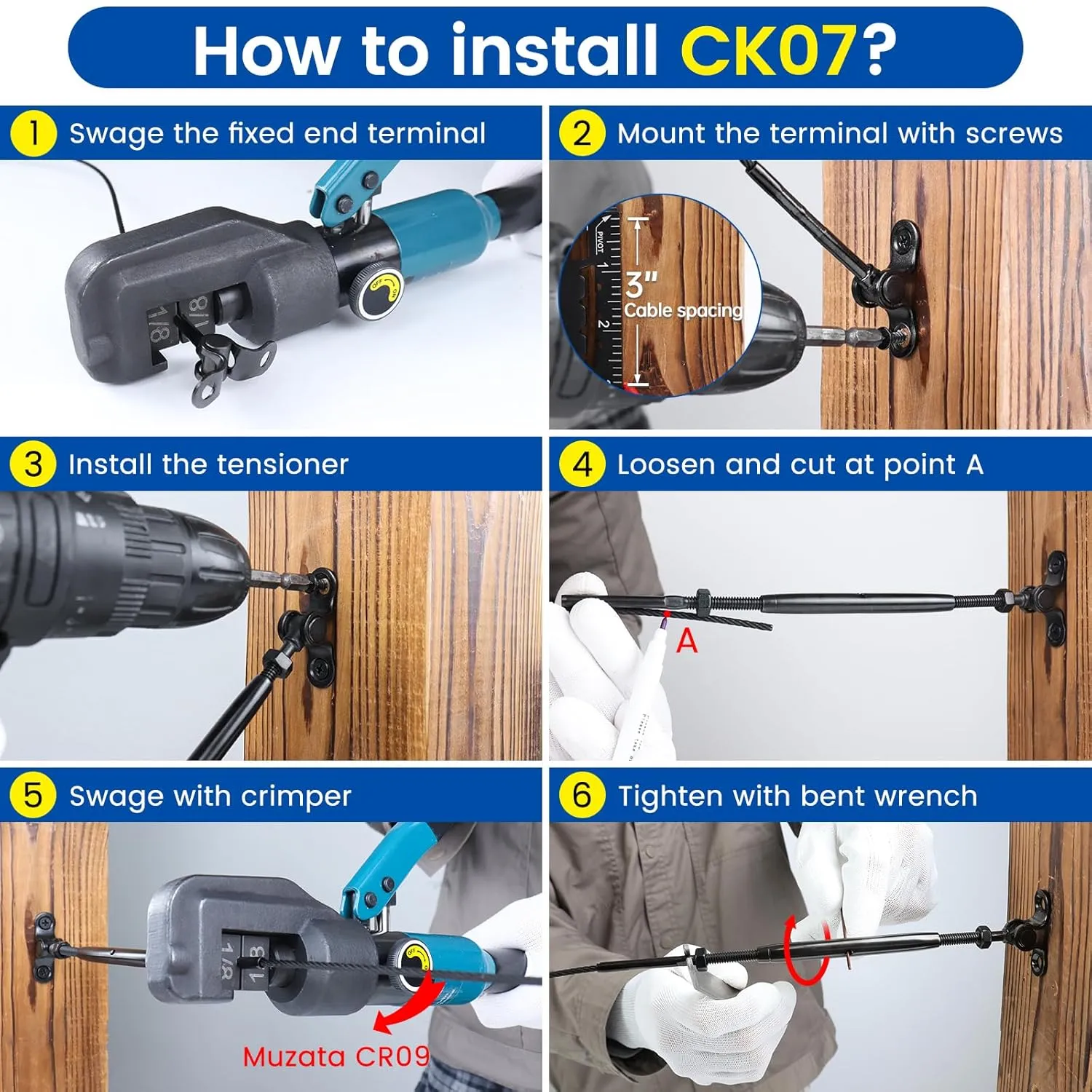 How to install CK07?

1 Swage the fixed end terminal

1/8 1/8

OFF ON

2 Mount the terminal with screws

PIVOT 1 2

3"
Cable spacing

3 Install the tensioner

4 Loosen and cut at point A

A

5 Swage with crimper

1/8 1/8

OFF

Muzata CR09

6 Tighten with bent wrench