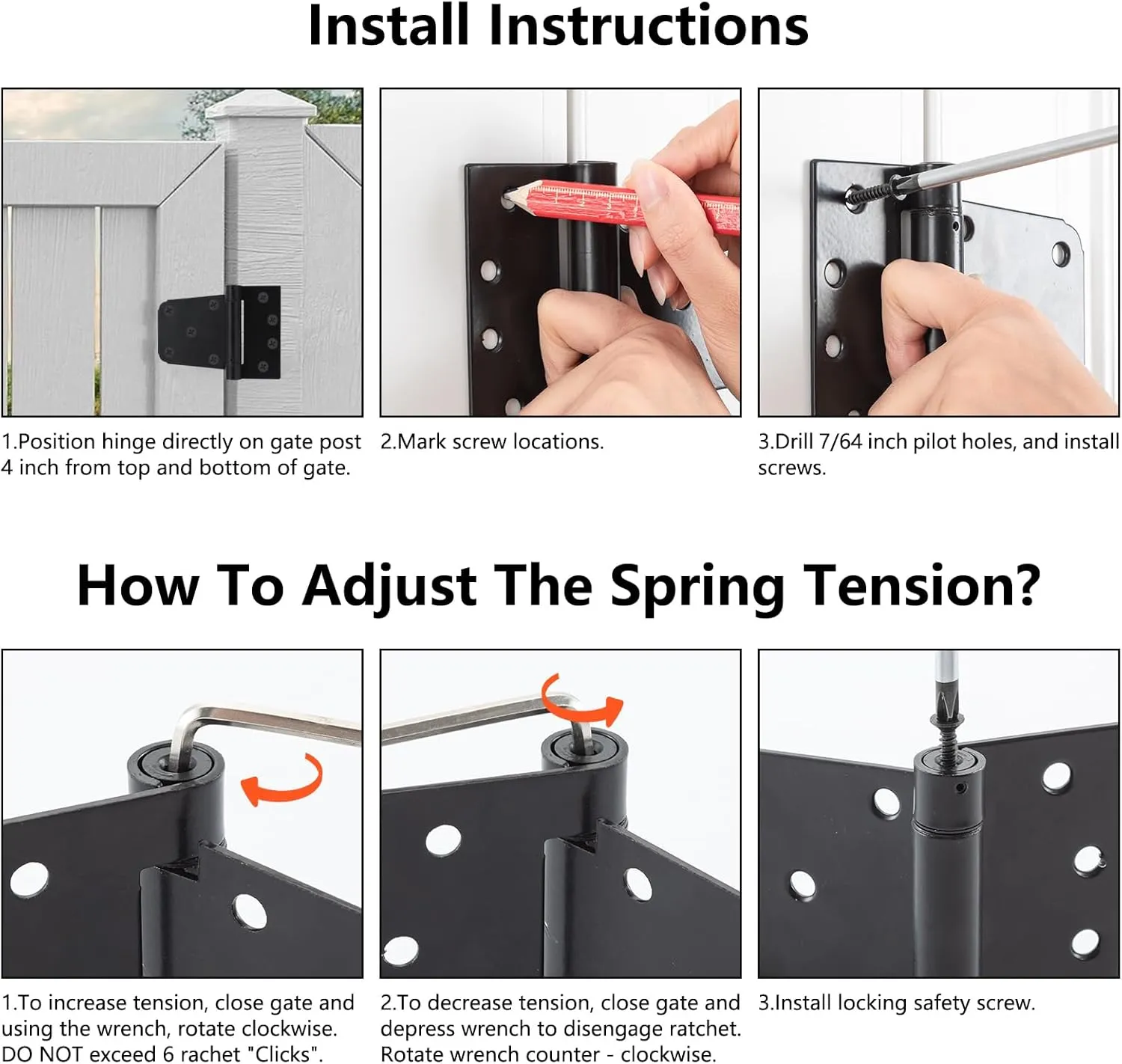 Install Instructions

1.Position hinge directly on gate post 4 inch from top and bottom of gate.

2.Mark screw locations.

3.Drill 7/64 inch pilot holes, and install screws.

How To Adjust The Spring Tension?

1.To increase tension, close gate and using the wrench, rotate clockwise. DO NOT exceed 6 rachet "Clicks".

2.To decrease tension, close gate and depress wrench to disengage ratchet. Rotate wrench counter - clockwise.

3.Install locking safety screw.